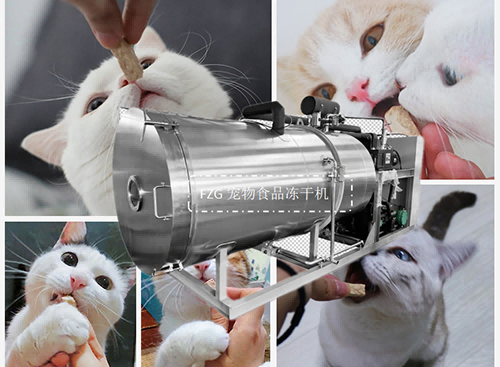 FZG 宠物食品冻干机